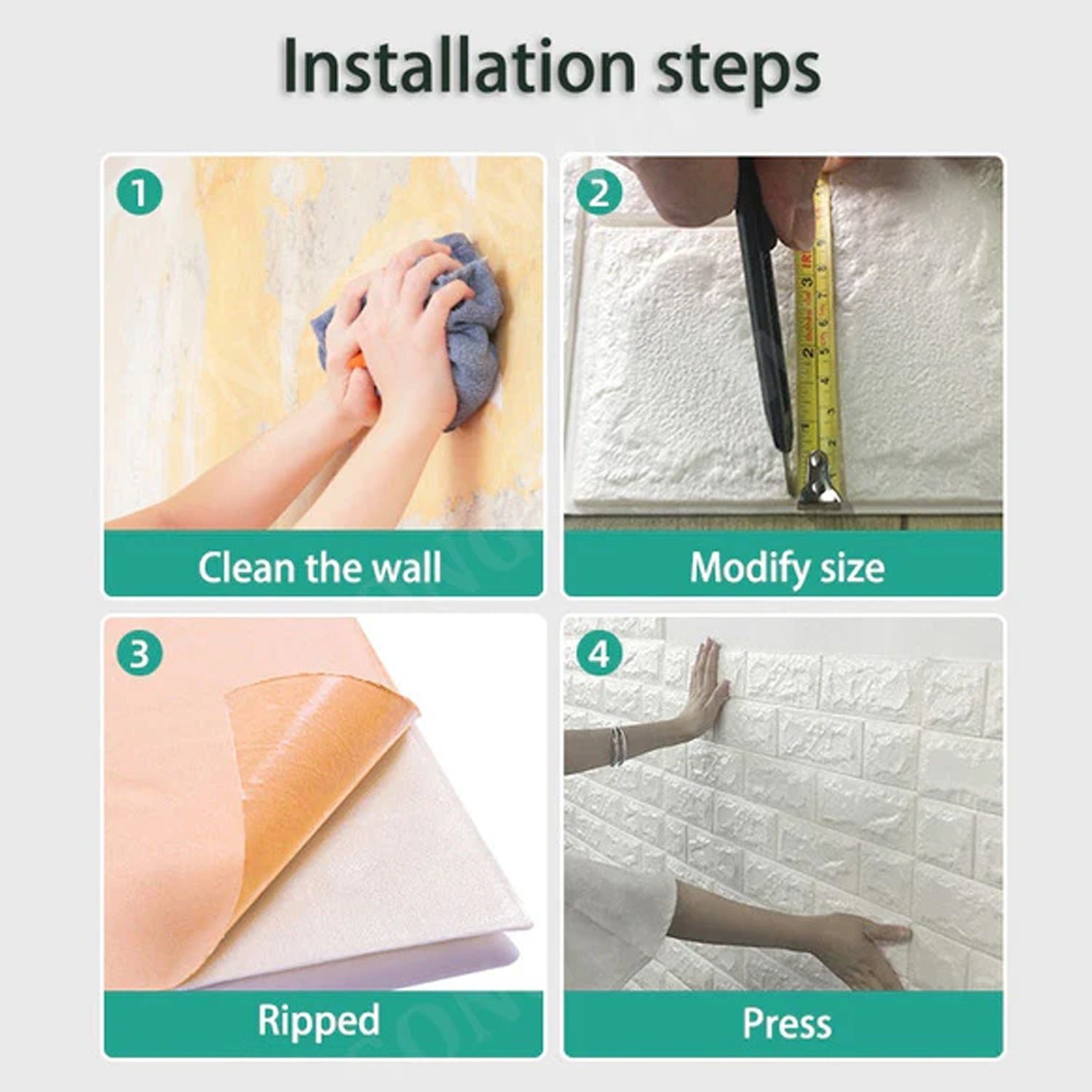 Installation steps

1
Clean the wall

2
Modify size

3
Ripped

4
Press