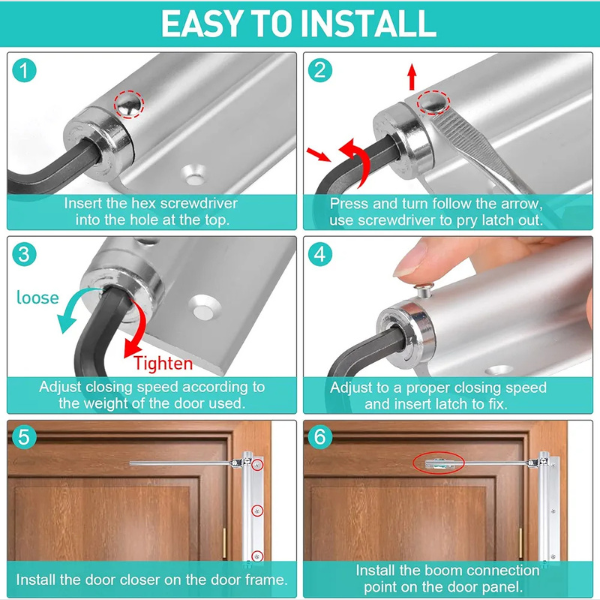 EASY TO INSTALL

1

Insert the hex screwdriver into the hole at the top.

2

Press and turn follow the arrow, use screwdriver to pry latch out.

3

loose

Tighten

Adjust closing speed according to the weight of the door used.

4

Adjust to a proper closing speed and insert latch to fix.

5

Install the door closer on the door frame.

6

Install the boom connection point on the door panel.