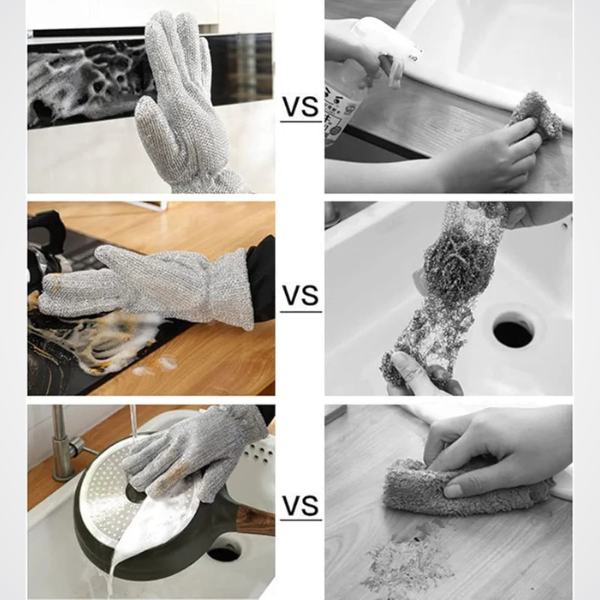 VS

VS

VS