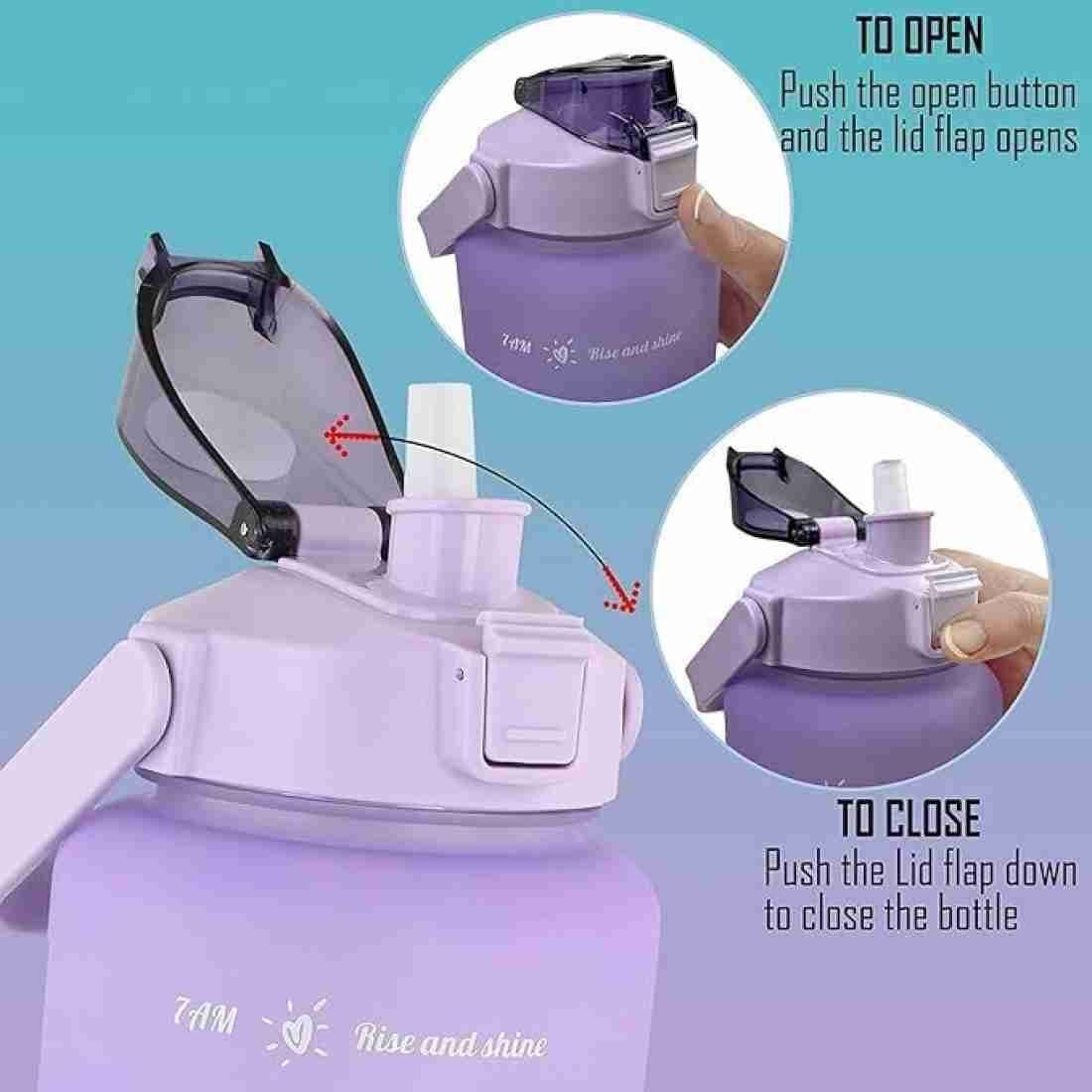 TO OPEN
Push the open button and the lid flap opens

7AM Rise and shine

TO CLOSE
Push the Lid flap down to close the bottle

7AM Rise and shine