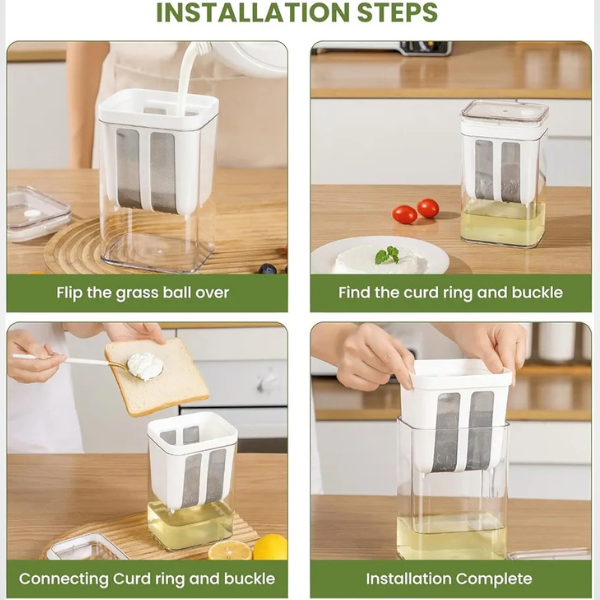 INSTALLATION STEPS

Flip the grass ball over

Find the curd ring and buckle

Connecting Curd ring and buckle

Installation Complete