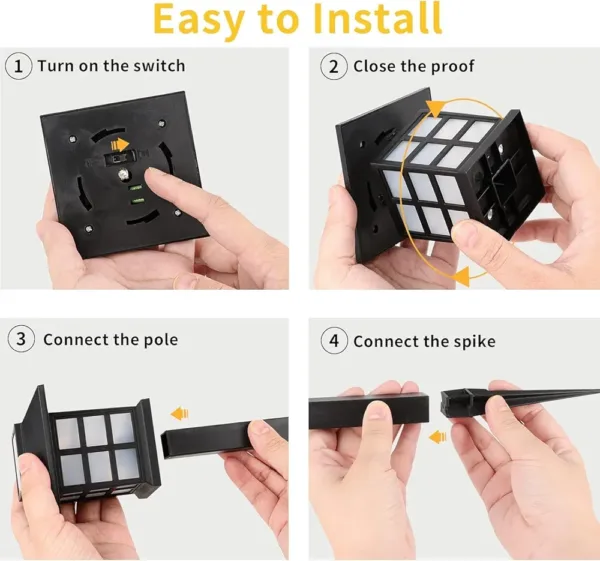 Easy to Install

1 Turn on the switch

2 Close the proof

3 Connect the pole

4 Connect the spike